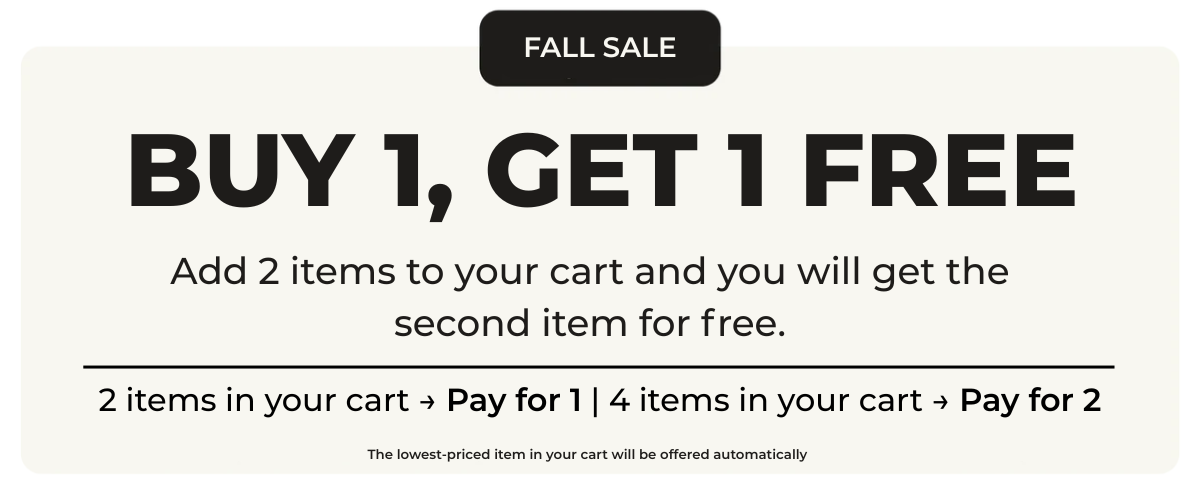 FALL SALE

BUY 1, GET 1 FREE

Add 2 items to your cart and you will get the second item for free.

2 items in your cart → Pay for 1 | 4 items in your cart → Pay for 2

The lowest-priced item in your cart will be offered automatically